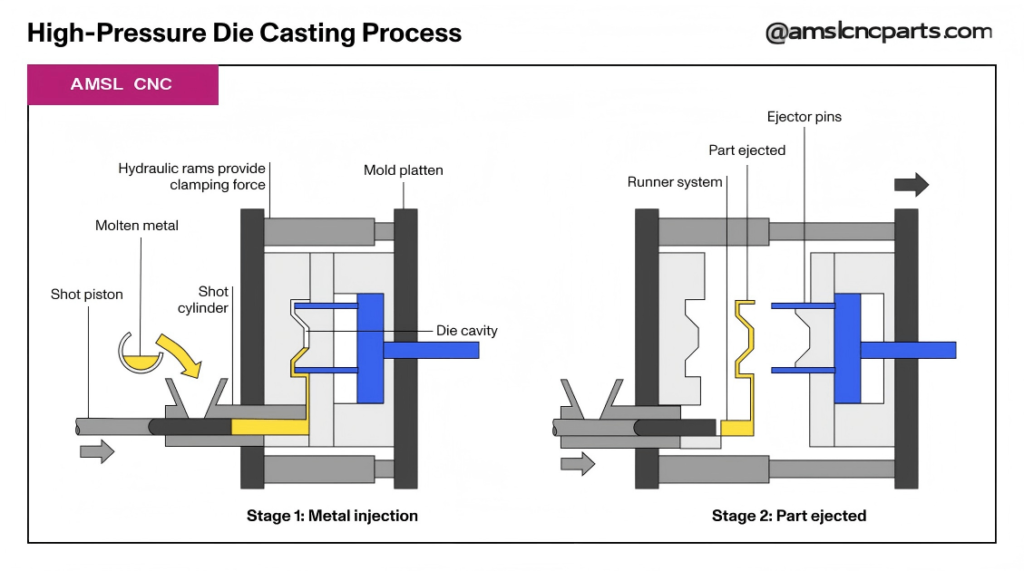 High-Pressure Die Casting Process

@amslcncparts.com

AMSL CNC

Hydraulic rams provide clamping force

Mold platten

Molten metal

Shot piston

Shot cylinder

Die cavity

Stage 1: Metal injection

Ejector pins

Part ejected

Runner system

Stage 2: Part ejected